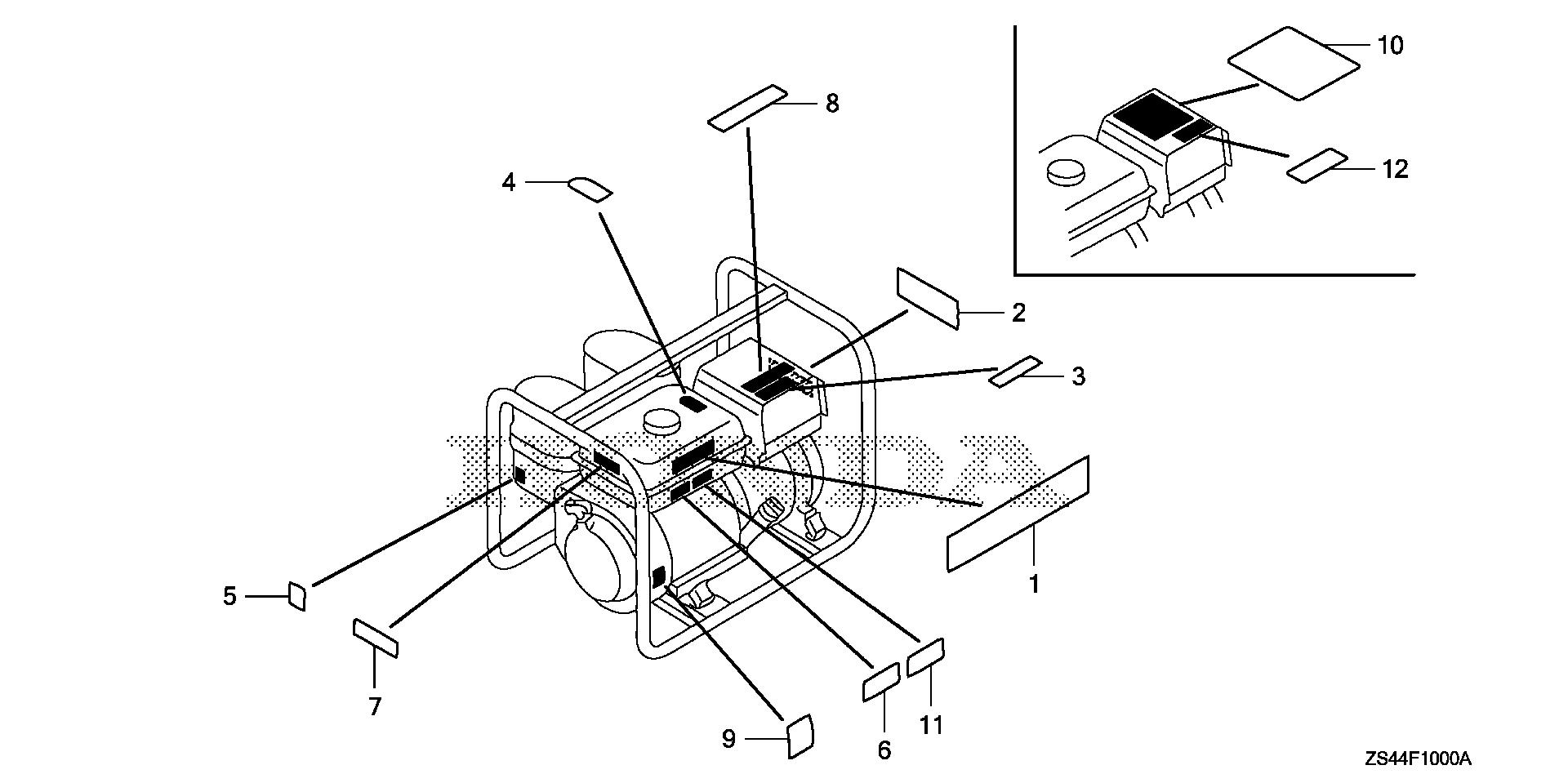 10
8
12
4
2
3
HONDA
1
5
7
9
6
11
ZS44F1000A