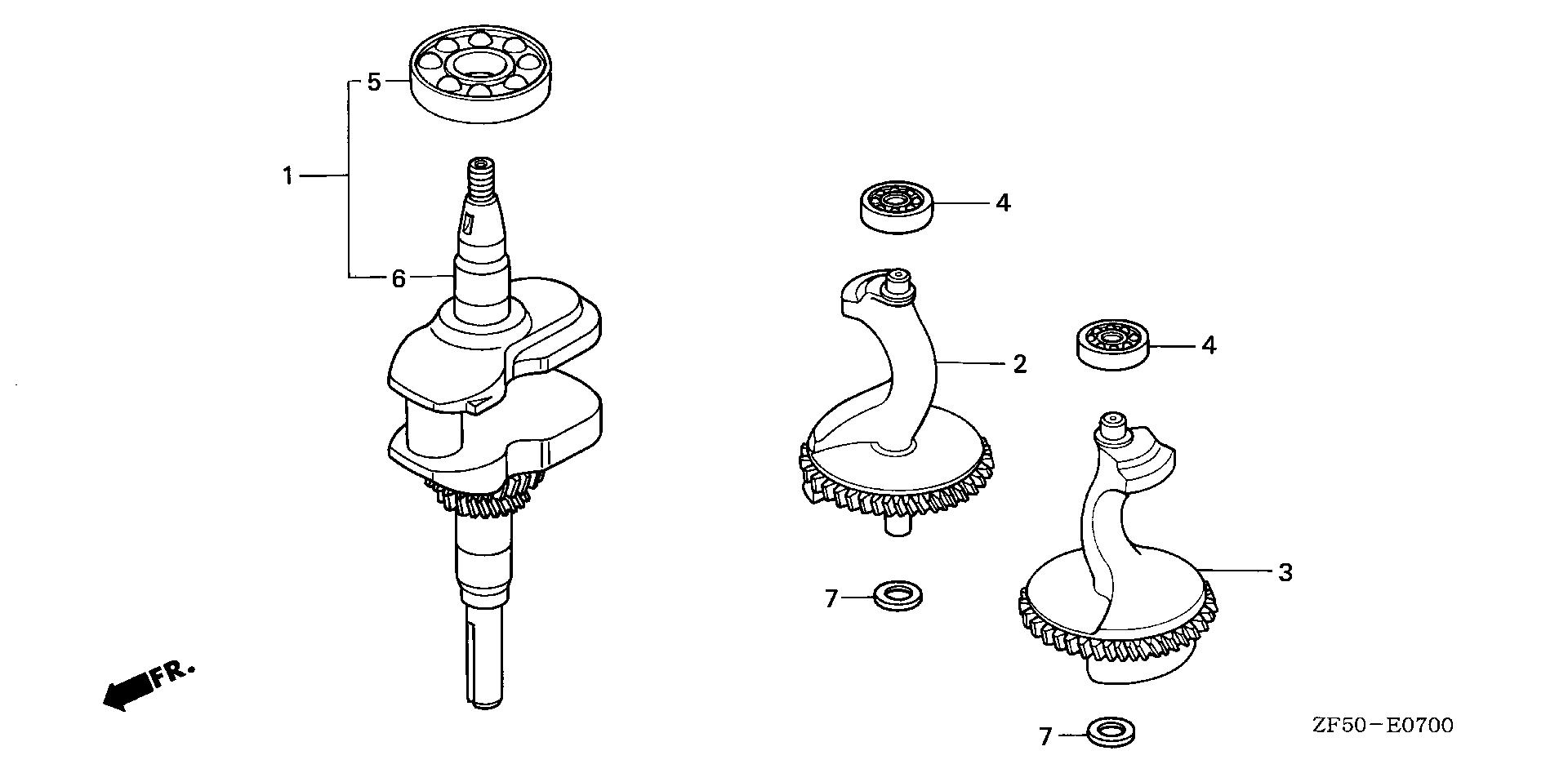 5
1
6
4
2
4
3
7
7
FR.
ZF50-E0700