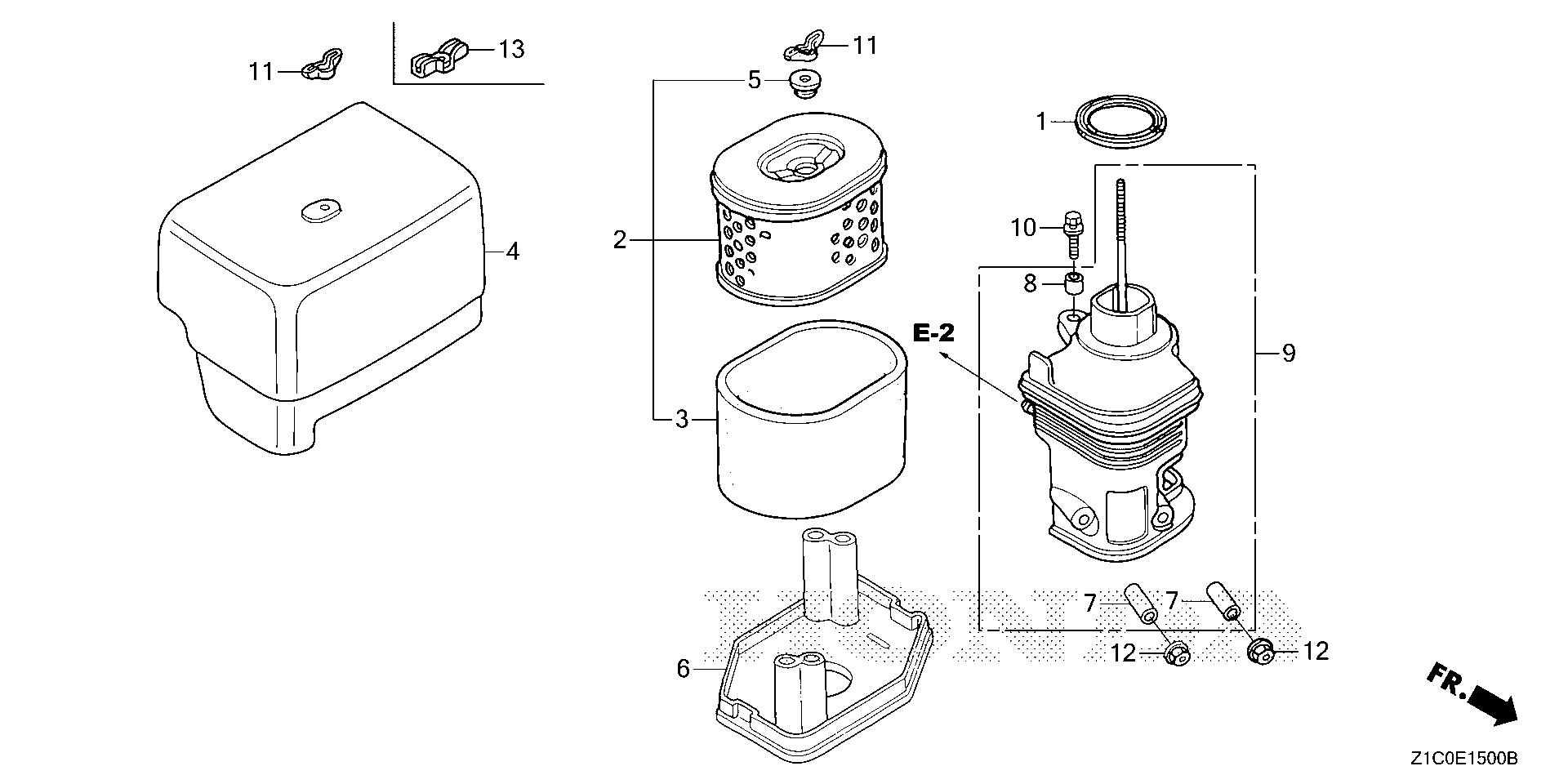 11
13
11
5
1
4
2
10
8
E-2
9
3
7
7
12
12
6
FR.
Z1C0E1500B